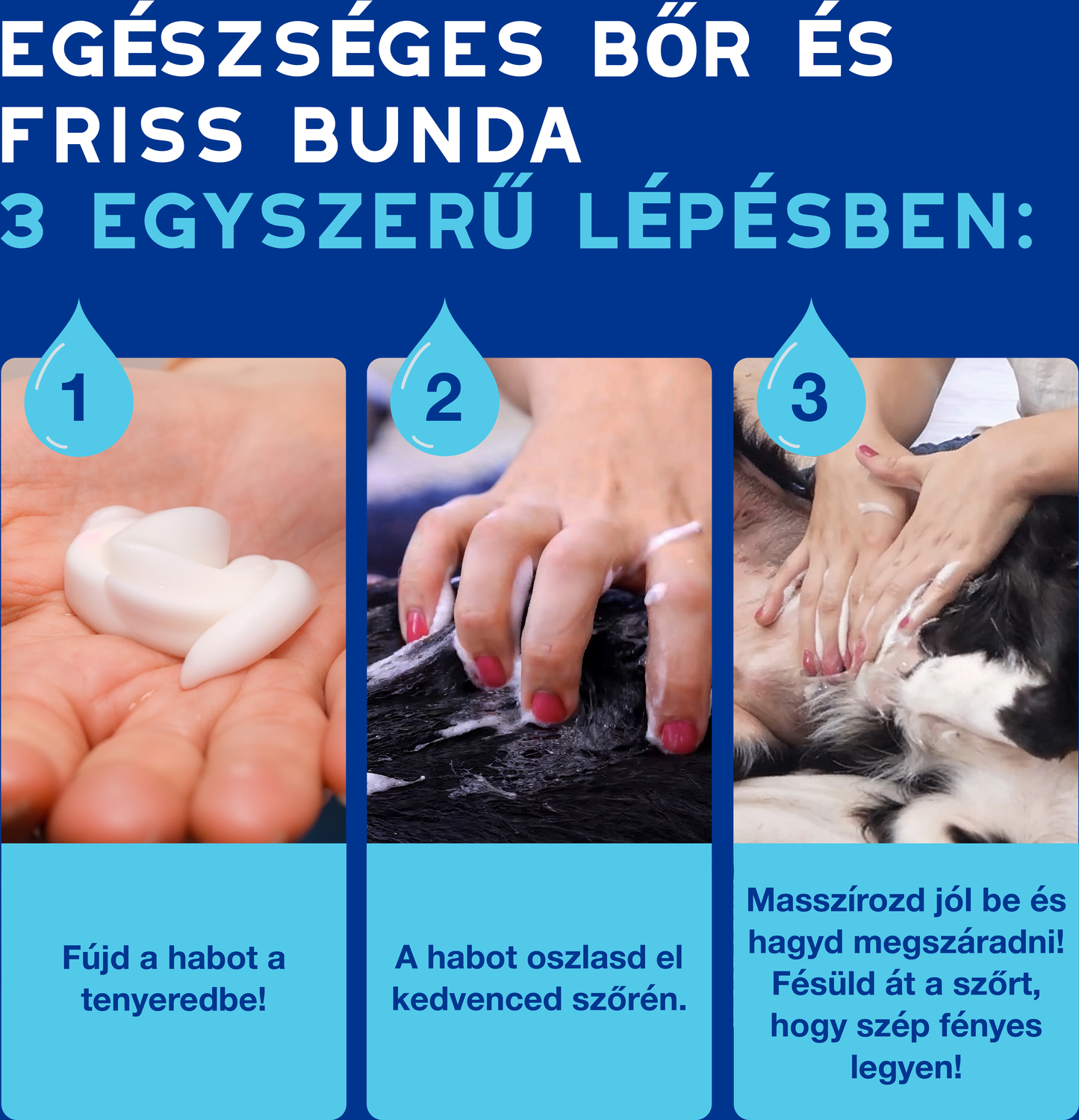 EGÉSZSÉGES BŐR ÉS FRISS BUNDA
3 EGYSZERŰ LÉPÉSBEN:

1

Fújd a habot a tenyeredbe!

2

A habot oszlasd el kedvenced szőrén.

3

Masszírozd jól be és hagyd megszáradni! Fésüld át a szőrt, hogy szép fényes legyen!