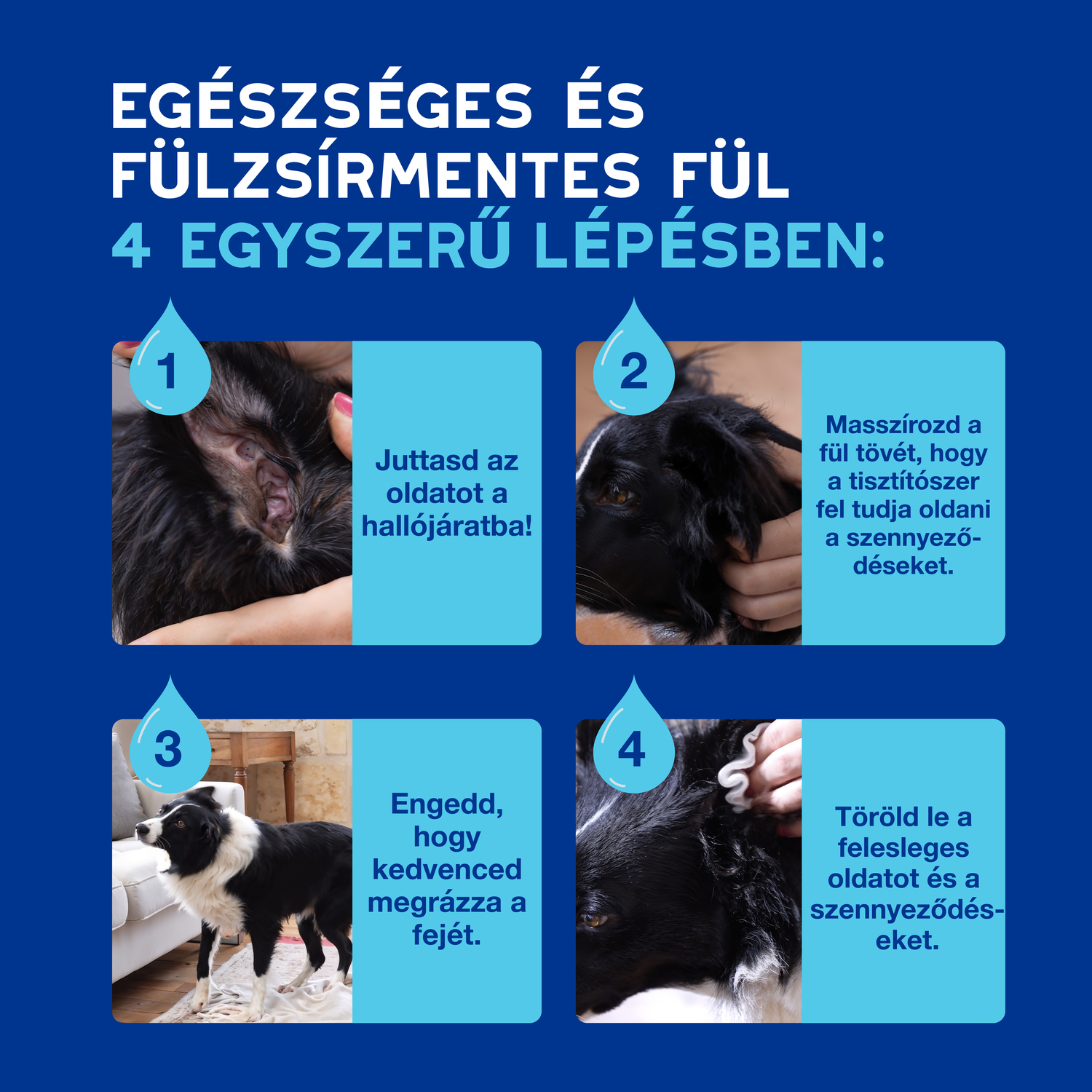 EGÉSZSÉGES ÉS FÜLZSÍRMENTES FÜL
4 EGYSZERŰ LÉPÉSBEN:

1
Juttasd az oldatot a hallójáratba!

2
Masszírozd a fül tövét, hogy a tisztítószer fel tudja oldani a szennyeződéseket.

3
Engedd, hogy kedvenced megrázza a fejét.

4
Töröld le a felesleges oldatot és a szennyeződéseket.