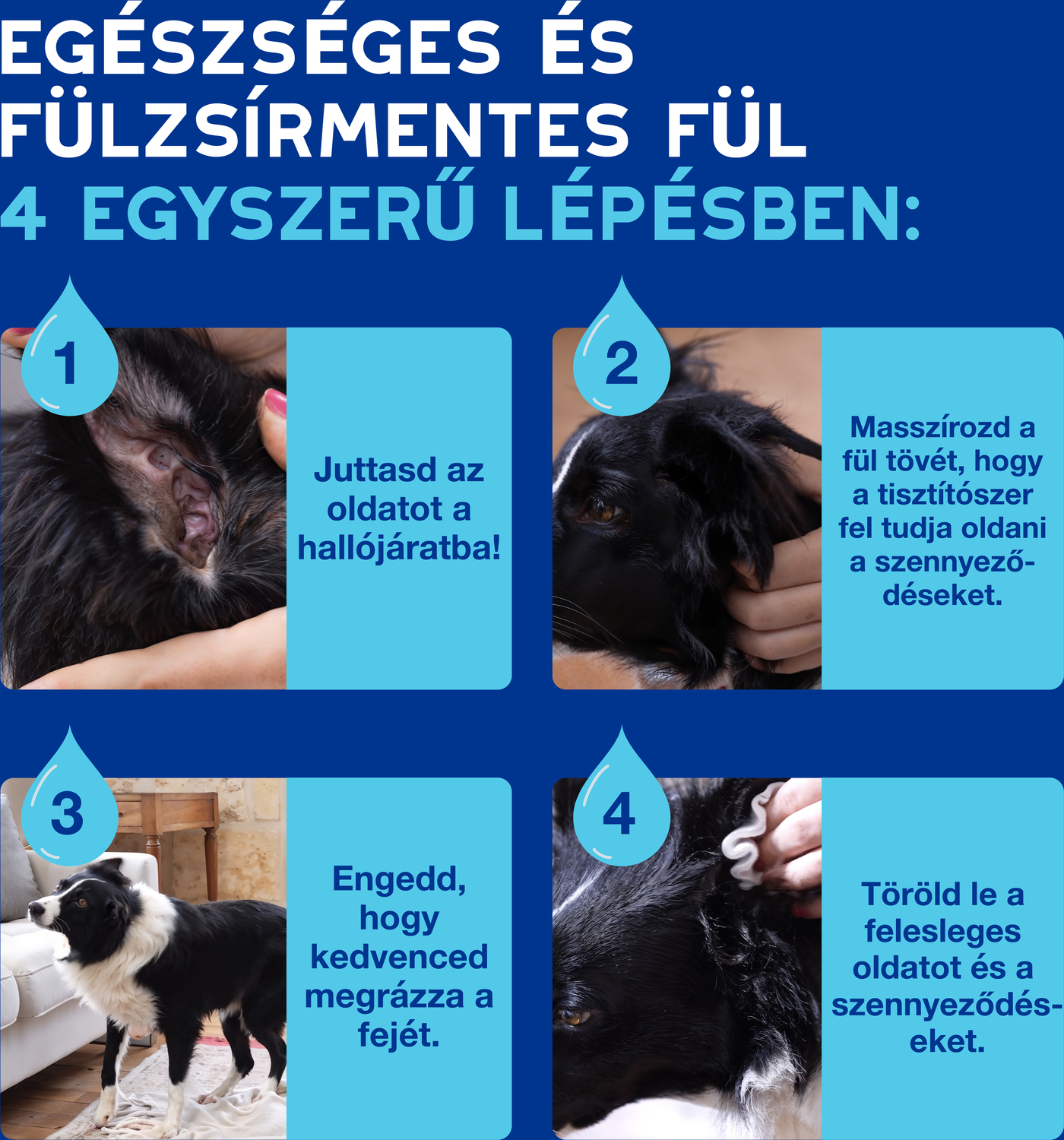 EGÉSZSÉGES ÉS FÜLZSÍRMENTES FÜL 4 EGYSZERŰ LÉPÉSBEN:

1

Juttasd az oldatot a hallójáratba!

2

Masszírozd a fül tövét, hogy a tisztítószer fel tudja oldani a szennyeződéseket.

3

Engedd, hogy kedvenced megrázza a fejét.

4

Töröld le a felesleges oldatot és a szennyeződéseket.