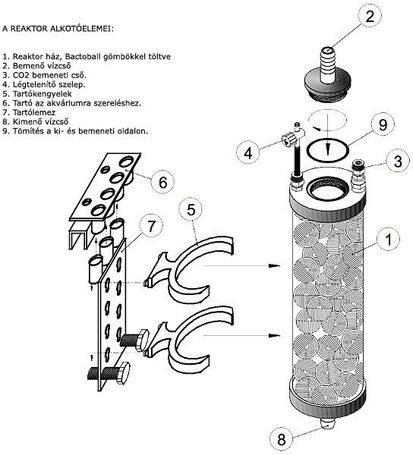 A REAKTOR ALKOTÓELEMEI:

1. Reaktor ház, Bactoball gömbökkel töltve
2. Bemenő vízcső
3. CO2 bemeneti cső.
4. Légtelenítő szelep.
5. Tartókengyelek
6. Tartó az akváriumra szereléshez.
7. Tartólemez
8. Kimenő vízcső
9. Tömítés a ki- és bemeneti oldalon.

2
9
4
3
6
5
7
1
8