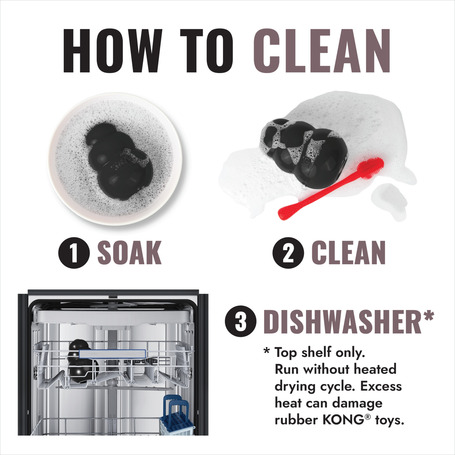 HOW TO CLEAN

1 SOAK

2 CLEAN

3 DISHWASHER*

* Top shelf only. Run without heated drying cycle. Excess heat can damage rubber KONG® toys.