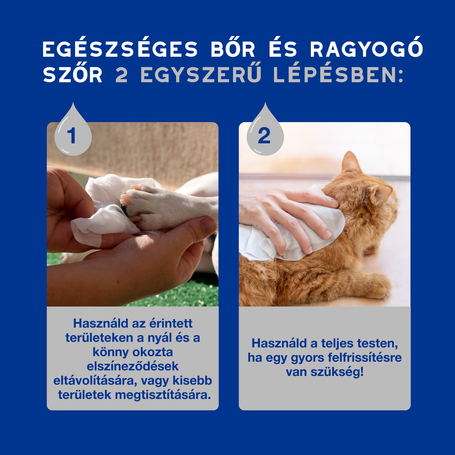 EGÉSZSÉGES BŐR ÉS RAGYOGÓ SZŐR 2 EGYSZERŰ LÉPÉSBEN:

1

Használd az érintett területeken a nyál és a könny okozta elszíneződések eltávolítására, vagy kisebb területek megtisztítására.

2

Használd a teljes testen, ha egy gyors felfrissítésre van szükség!