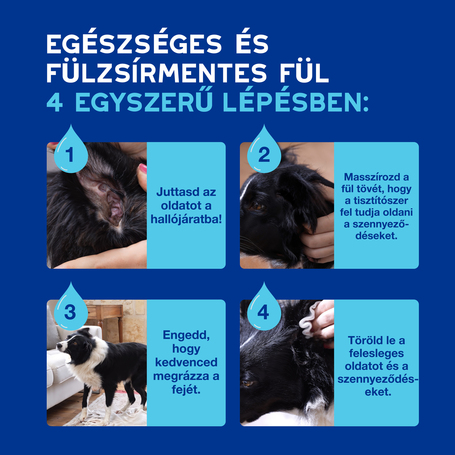 EGÉSZSÉGES ÉS FÜLZSÍRMENTES FÜL
4 EGYSZERŰ LÉPÉSBEN:

1
Juttasd az oldatot a hallójáratba!

2
Masszírozd a fül tövét, hogy a tisztítószer fel tudja oldani a szennyeződéseket.

3
Engedd, hogy kedvenced megrázza a fejét.

4
Töröld le a felesleges oldatot és a szennyeződéseket.