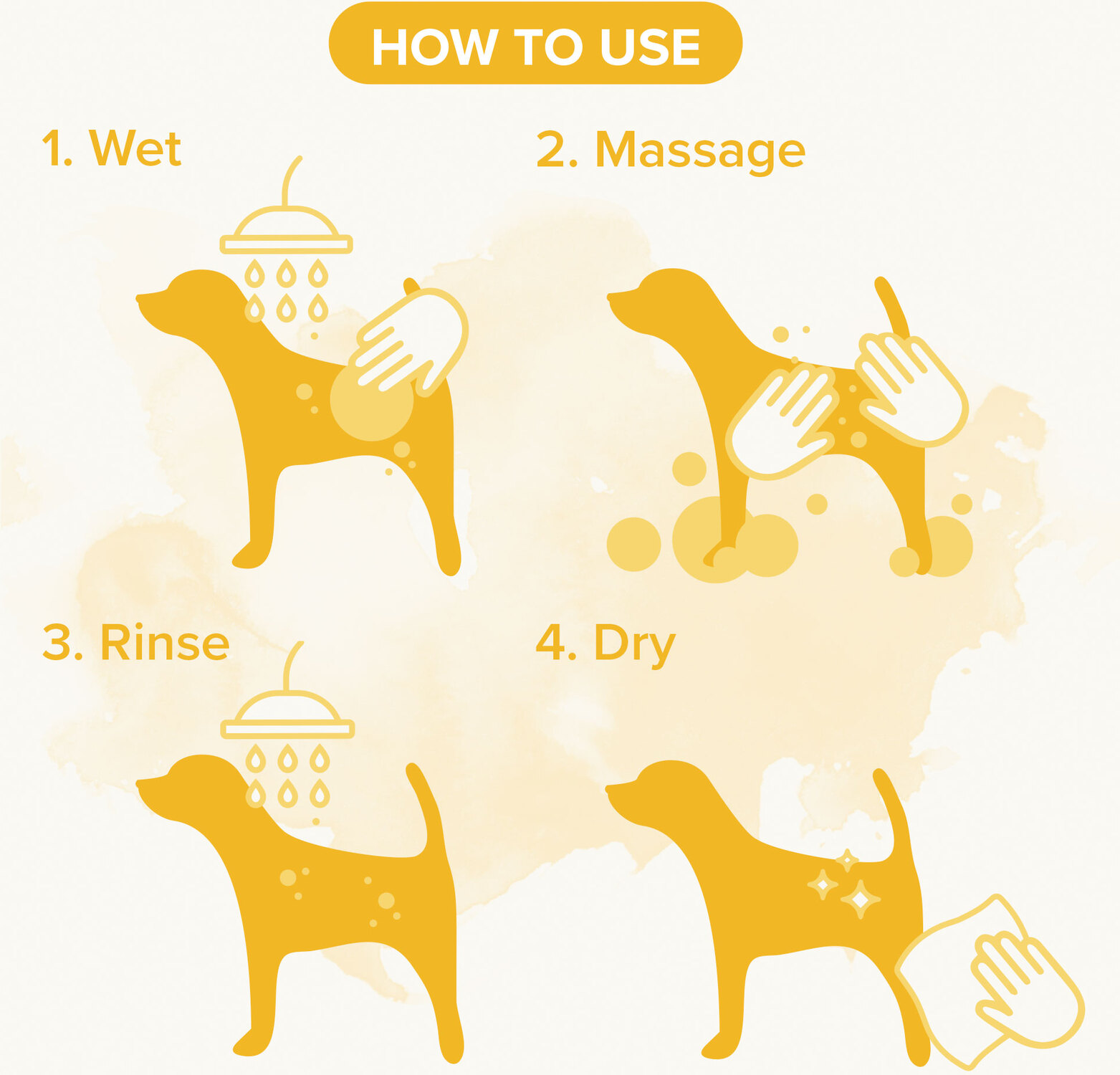 HOW TO USE

1. Wet

2. Massage

3. Rinse

4. Dry