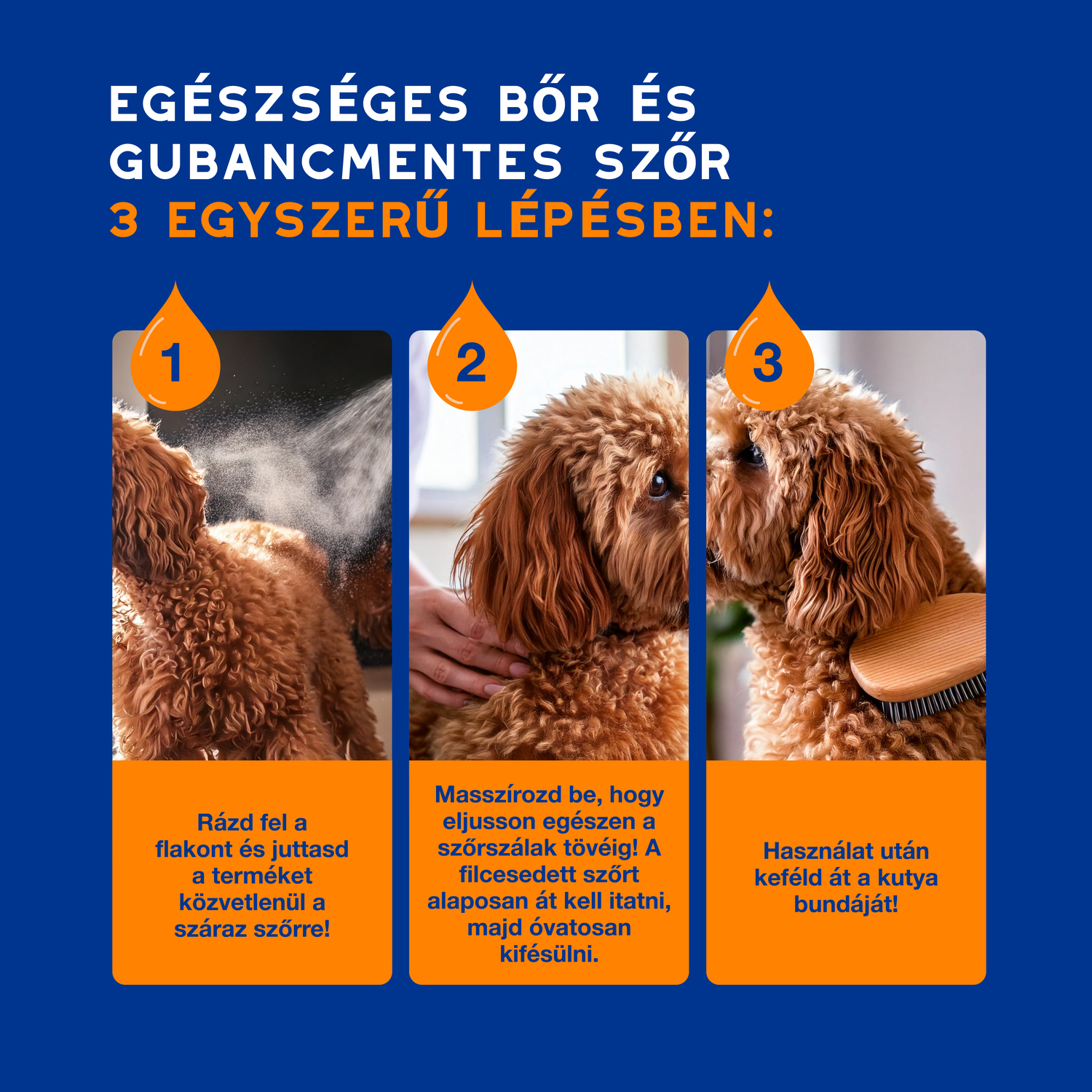 EGÉSZSÉGES BŐR ÉS GUBANCMENTES SZŐR
3 EGYSZERŰ LÉPÉSBEN:

1

Rázd fel a flakont és juttasd a terméket közvetlenül a száraz szőrre!

2

Masszírozd be, hogy eljusson egészen a szőrszálak tövéig! A filcesedett szőrt alaposan át kell itatni, majd óvatosan kifésülni.

3

Használat után keféld át a kutya bundáját!