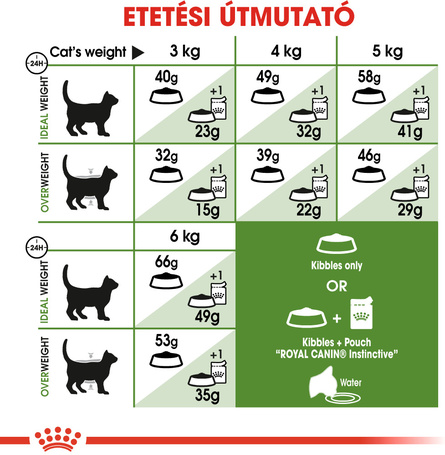 ETETÉSI ÚTMUTATÓ

| 24H Cat's weight ▶ | 3 kg | 4 kg | 5 kg |
|---|---|---|---|
| IDEAL WEIGHT | 40g +1 23g | 49g +1 32g | 58g +1 41g |
| OVERWEIGHT | 32g +1 15g | 39g +1 22g | 46g +1 29g |

| 24H | 6 kg |
|---|---|
| IDEAL WEIGHT | 66g +1 49g |
| OVERWEIGHT | 53g +1 35g |

Kibbles only

OR

+

Kibbles + Pouch
"ROYAL CANIN® Instinctive"

Water