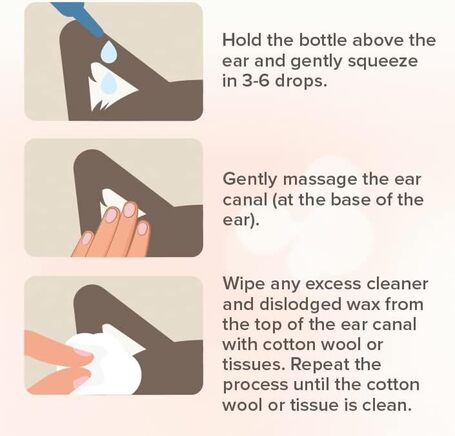 Hold the bottle above the ear and gently squeeze in 3-6 drops.

Gently massage the ear canal (at the base of the ear).

Wipe any excess cleaner and dislodged wax from the top of the ear canal with cotton wool or tissues. Repeat the process until the cotton wool or tissue is clean.