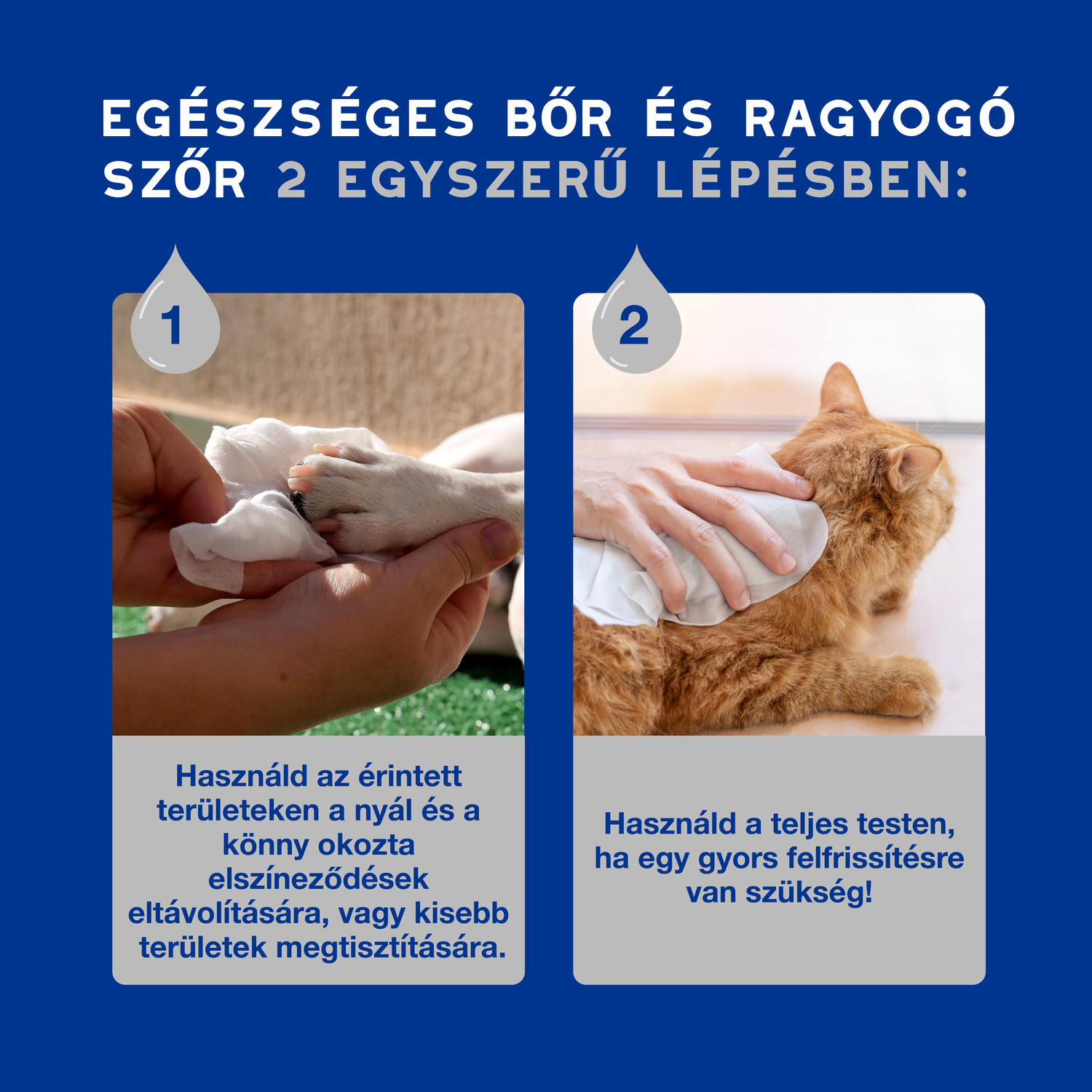 EGÉSZSÉGES BŐR ÉS RAGYOGÓ SZŐR 2 EGYSZERŰ LÉPÉSBEN:

1

Használd az érintett területeken a nyál és a könny okozta elszíneződések eltávolítására, vagy kisebb területek megtisztítására.

2

Használd a teljes testen, ha egy gyors felfrissítésre van szükség!