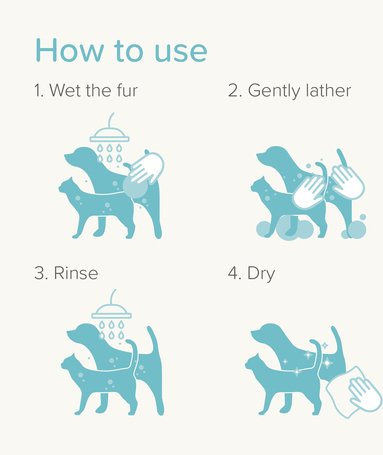 How to use

1. Wet the fur

2. Gently lather

3. Rinse

4. Dry