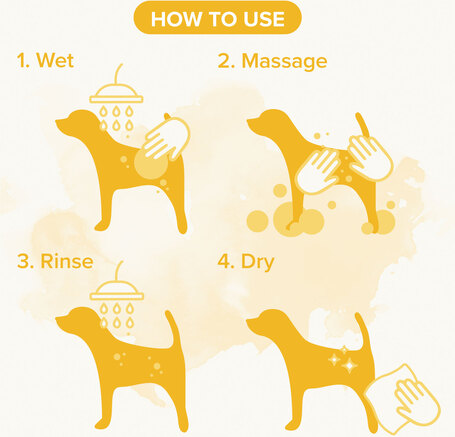 HOW TO USE

1. Wet

2. Massage

3. Rinse

4. Dry