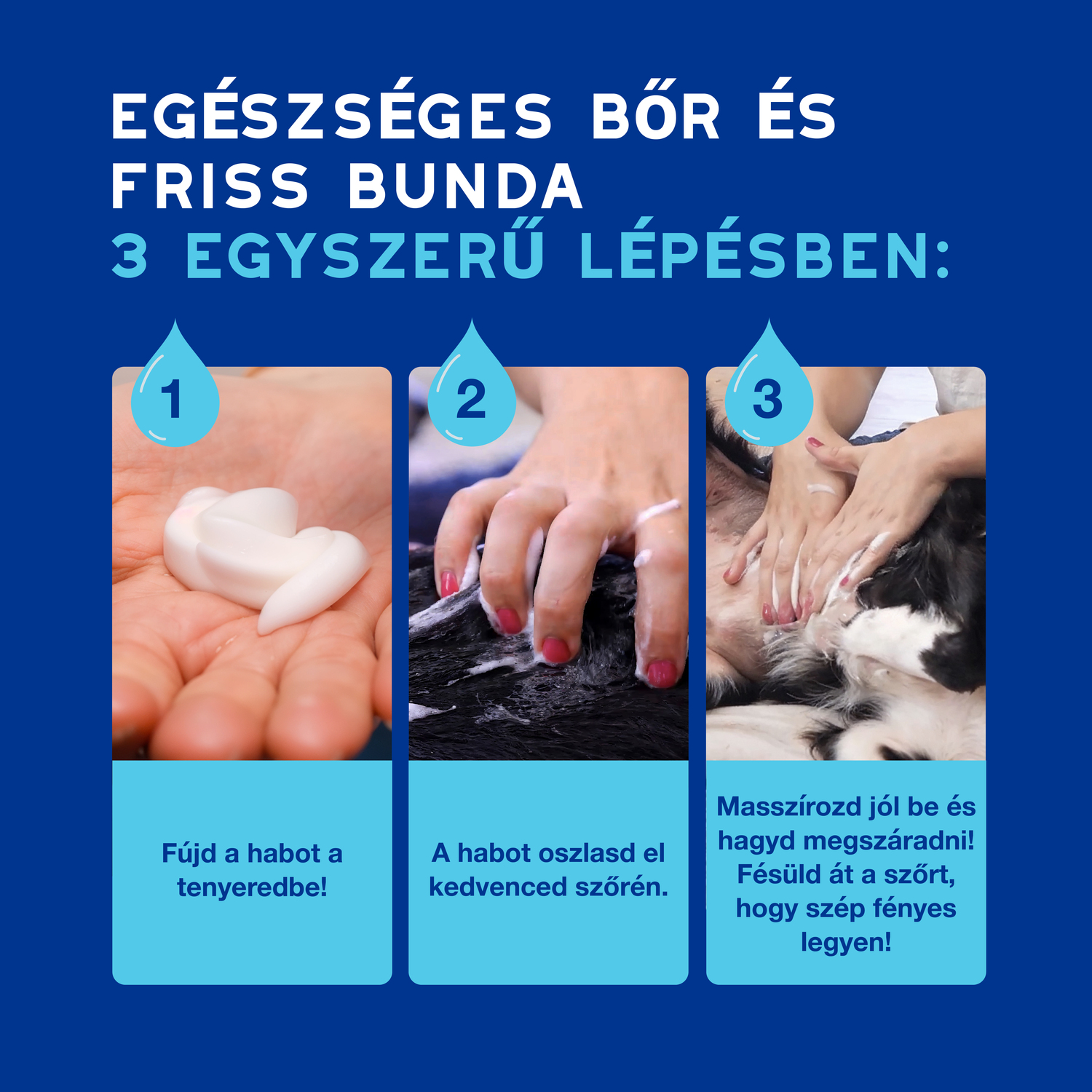 EGÉSZSÉGES BŐR ÉS FRISS BUNDA
3 EGYSZERŰ LÉPÉSBEN:

1

Fújd a habot a tenyeredbe!

2

A habot oszlasd el kedvenced szőrén.

3

Masszírozd jól be és hagyd megszáradni! Fésüld át a szőrt, hogy szép fényes legyen!