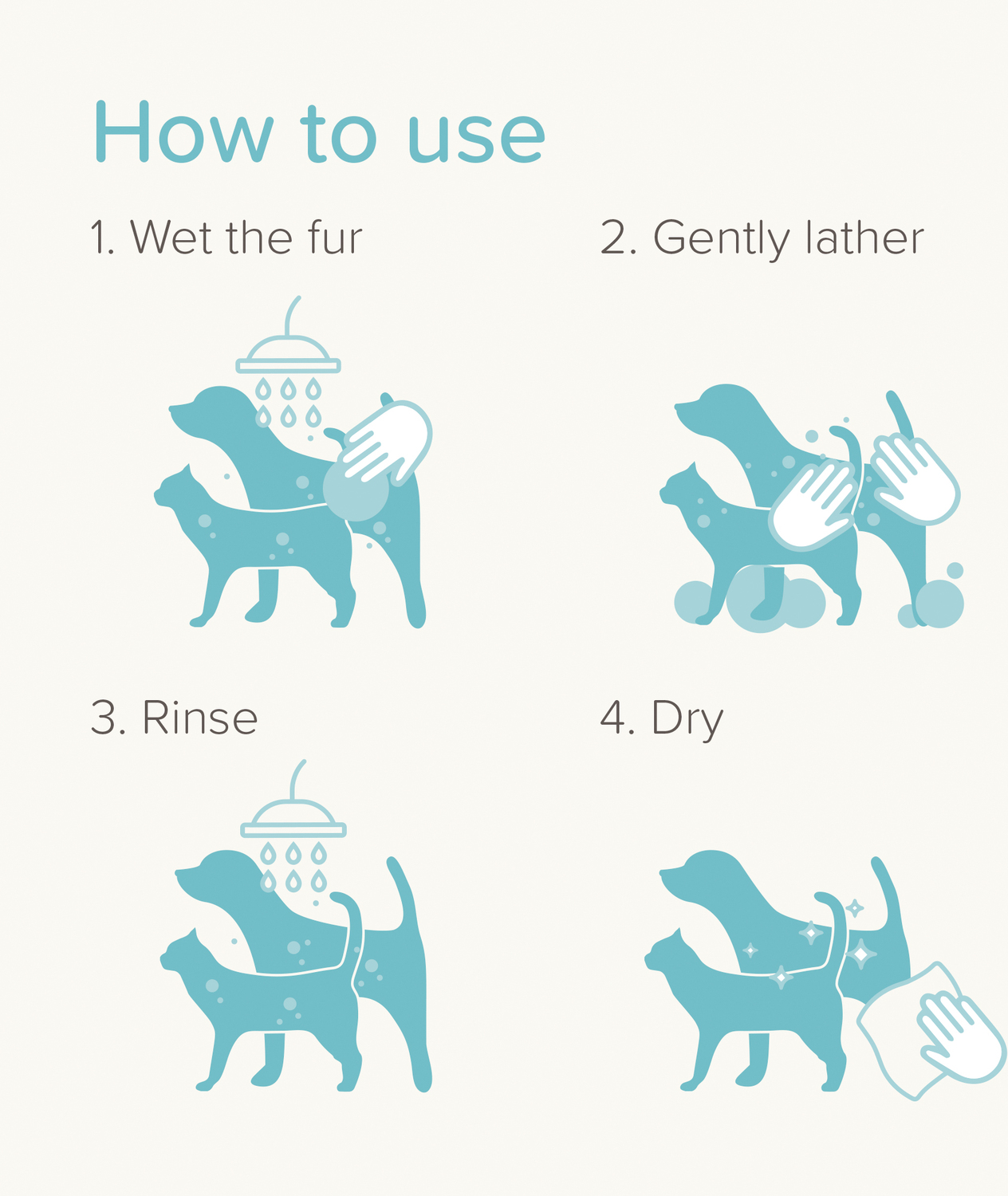 How to use

1. Wet the fur

2. Gently lather

3. Rinse

4. Dry