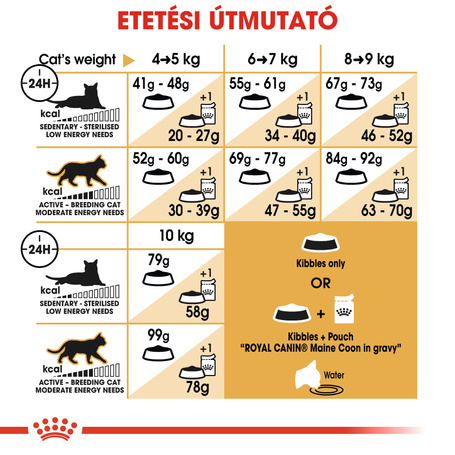 ETETÉSI ÚTMUTATÓ

| Cat's weight | 4→5 kg | 6→7 kg | 8→9 kg |
|---|---|---|---|
| 24H kcal SEDENTARY - STERILISED LOW ENERGY NEEDS | 41g - 48g +1 20 - 27g | 55g - 61g +1 34 - 40g | 67g - 73g +1 46 - 52g |
| kcal ACTIVE - BREEDING CAT MODERATE ENERGY NEEDS | 52g - 60g +1 30 - 39g | 69g - 77g +1 47 - 55g | 84g - 92g +1 63 - 70g |

| | 10 kg |
|---|---|
| 24H kcal SEDENTARY - STERILISED LOW ENERGY NEEDS | 79g +1 58g |
| kcal ACTIVE - BREEDING CAT MODERATE ENERGY NEEDS | 99g +1 78g |

Kibbles only
OR
+
Kibbles + Pouch
"ROYAL CANIN® Maine Coon in gravy"
Water