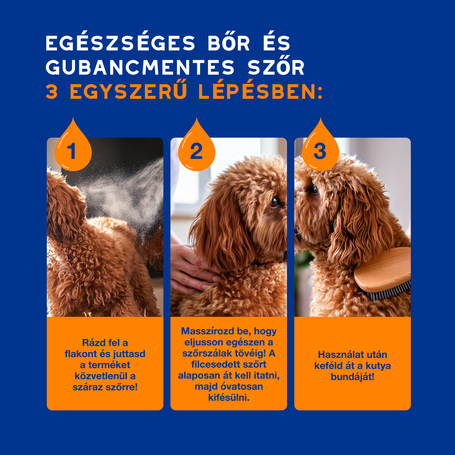 EGÉSZSÉGES BŐR ÉS GUBANCMENTES SZŐR
3 EGYSZERŰ LÉPÉSBEN:

1

Rázd fel a flakont és juttasd a terméket közvetlenül a száraz szőrre!

2

Masszírozd be, hogy eljusson egészen a szőrszálak tövéig! A filcesedett szőrt alaposan át kell itatni, majd óvatosan kifésülni.

3

Használat után keféld át a kutya bundáját!